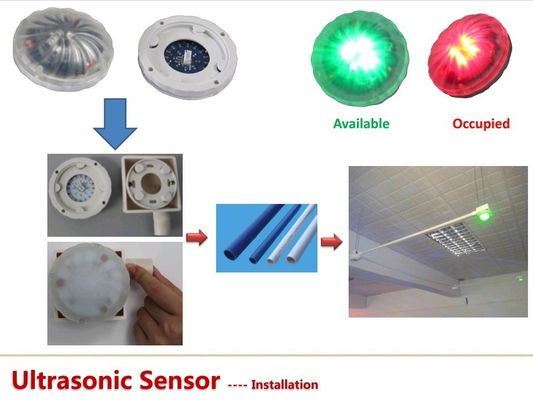 Available

Occupied

Ultrasonic Sensor ---- Installation